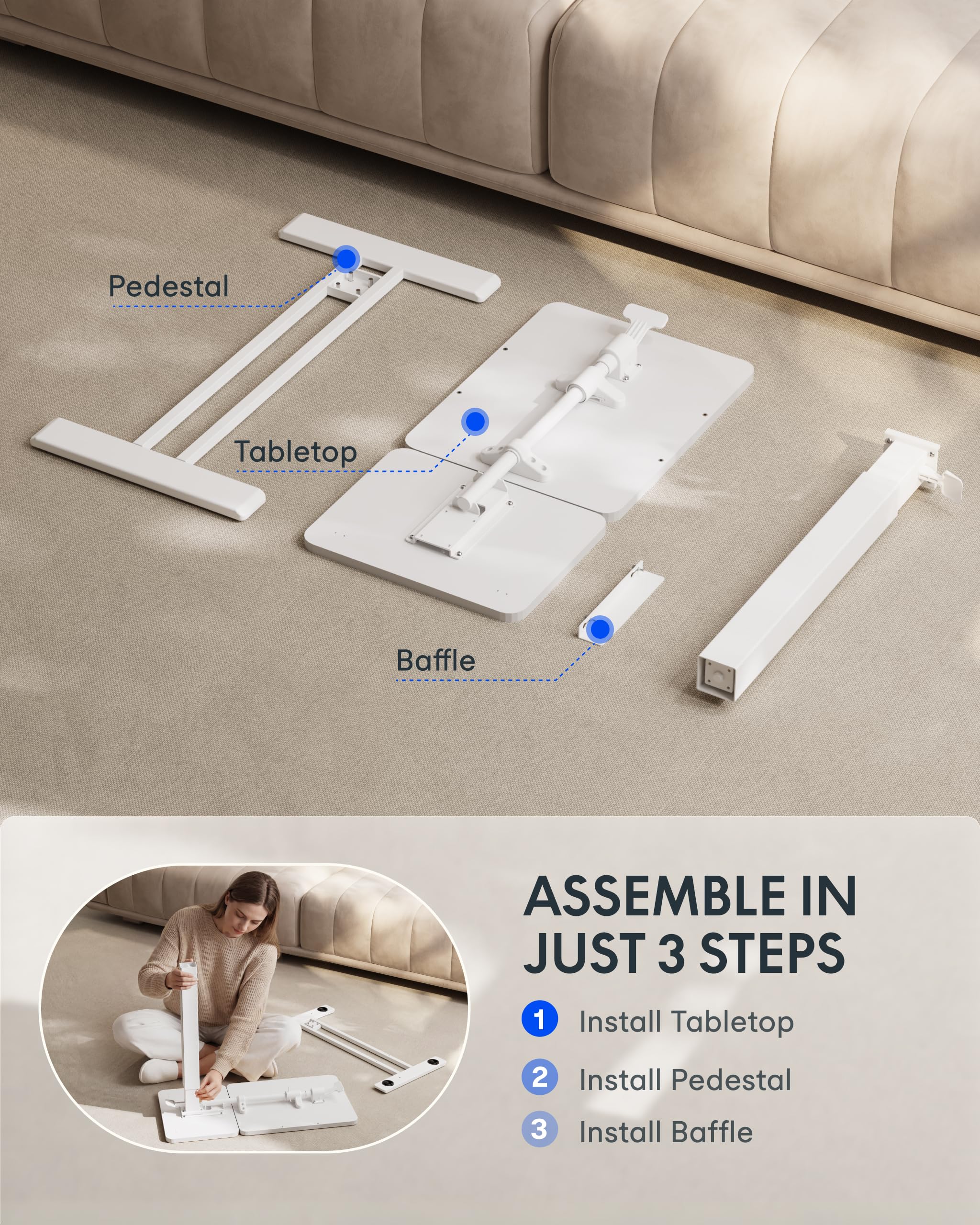 Pedestal

Tabletop

Baffle

ASSEMBLE IN JUST 3 STEPS

1 Install Tabletop

2 Install Pedestal

3 Install Baffle