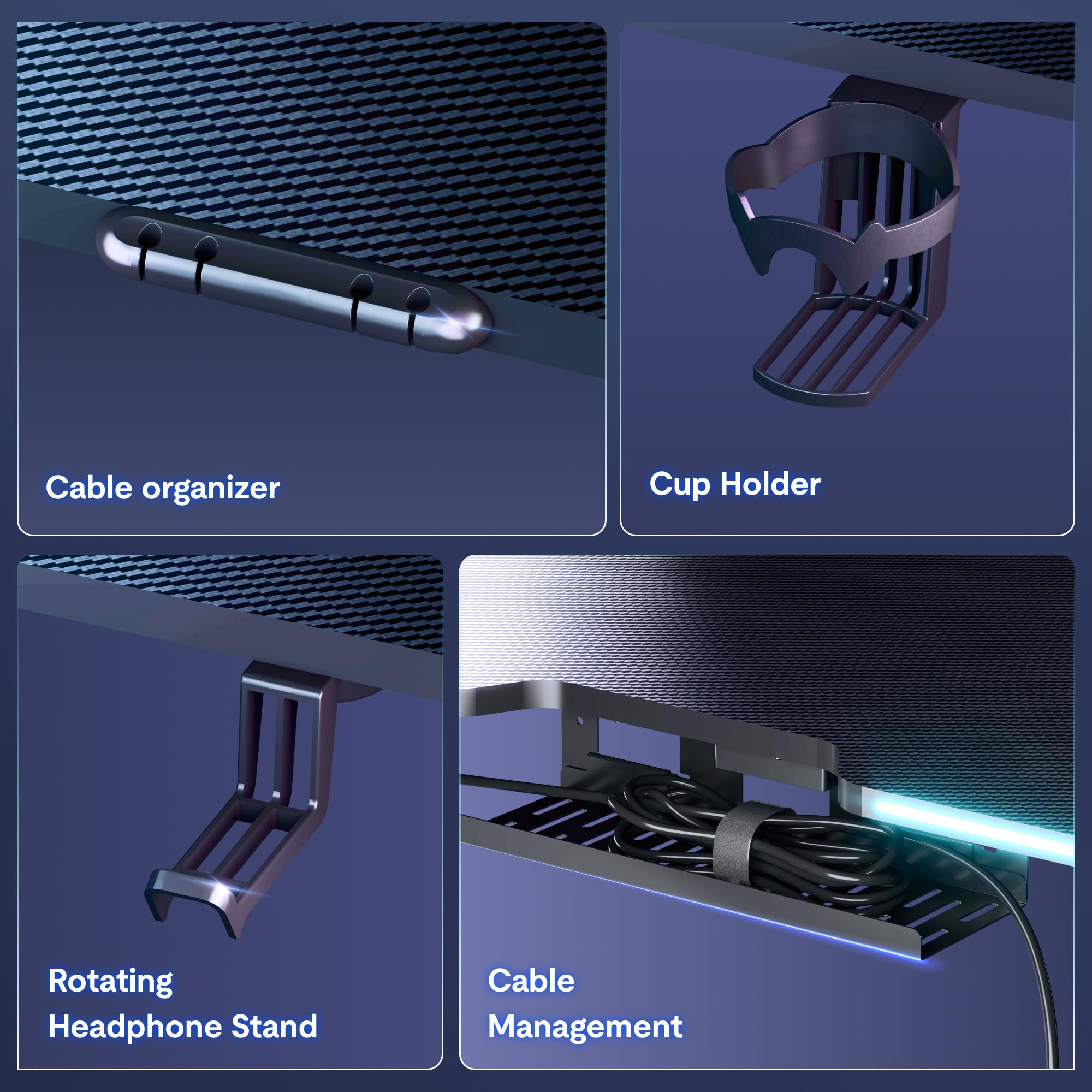 Cable organizer

Cup Holder

Rotating
Headphone Stand

Cable
Management