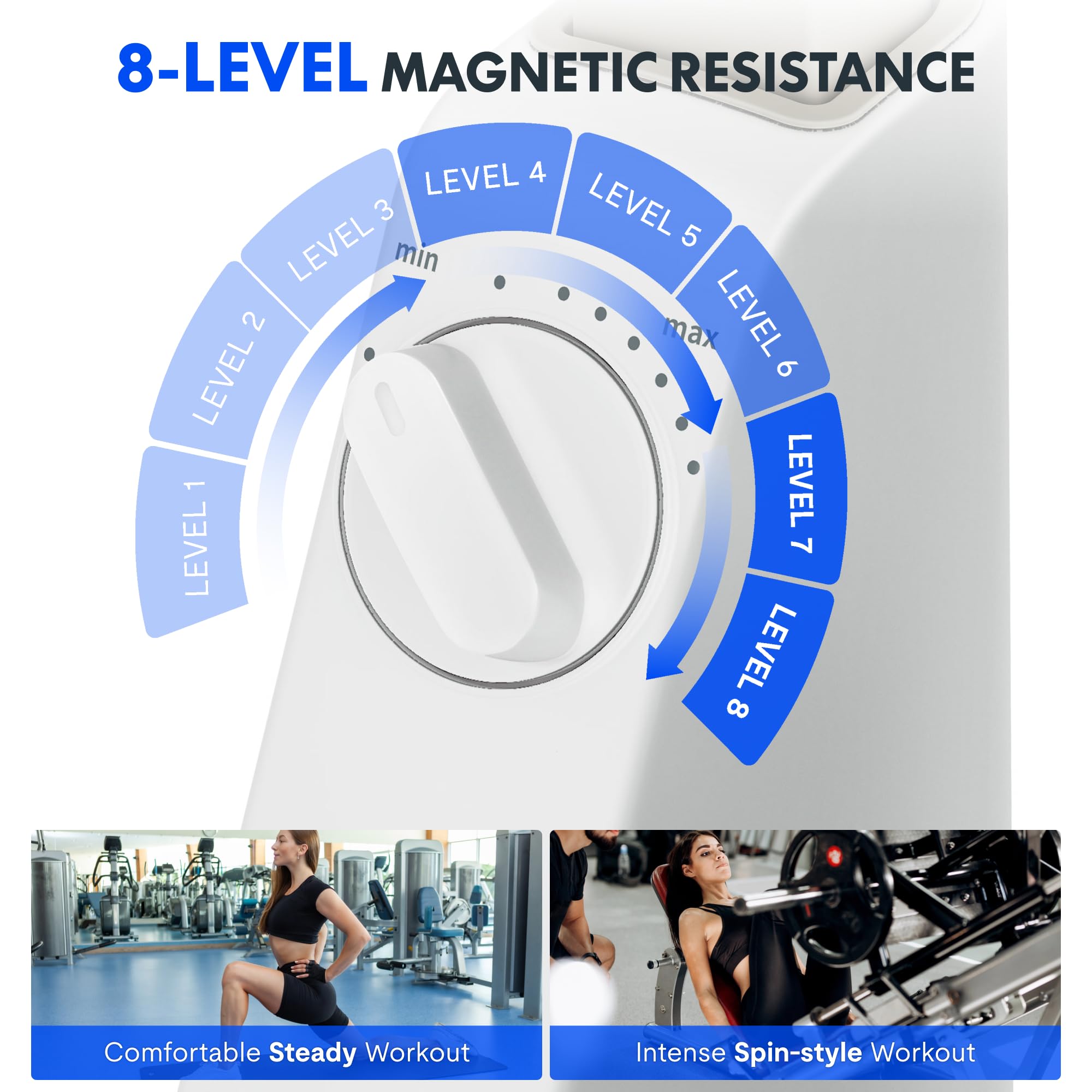 8-LEVEL MAGNETIC RESISTANCE

LEVEL 1
LEVEL 2
LEVEL 3
LEVEL 4
LEVEL 5
LEVEL 6
LEVEL 7
LEVEL 8

min
max

Comfortable Steady Workout

Intense Spin-style Workout